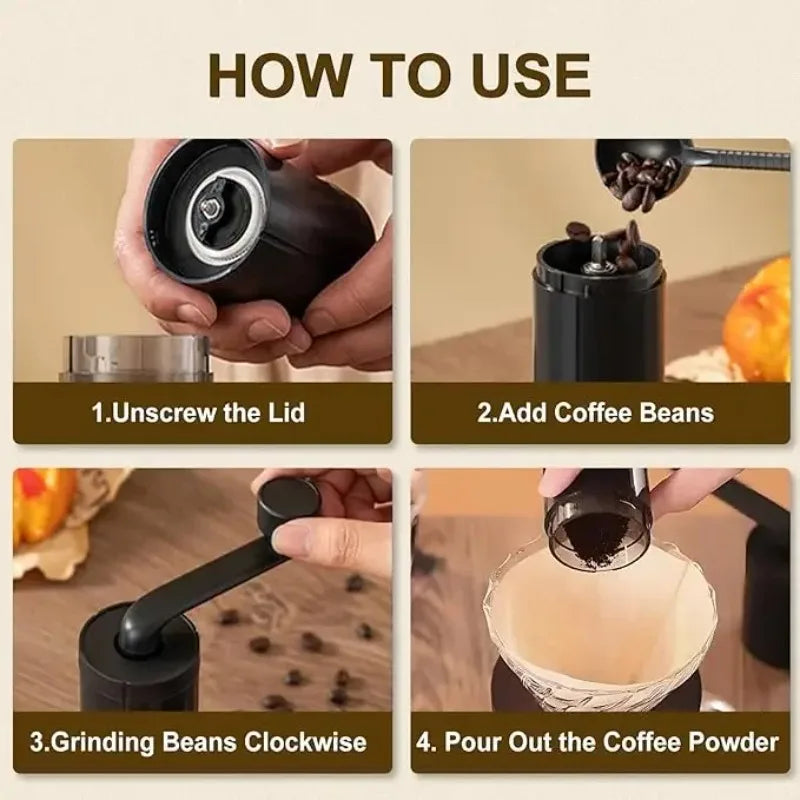 HOW TO USE

1.Unscrew the Lid

2.Add Coffee Beans

3.Grinding Beans Clockwise

4. Pour Out the Coffee Powder