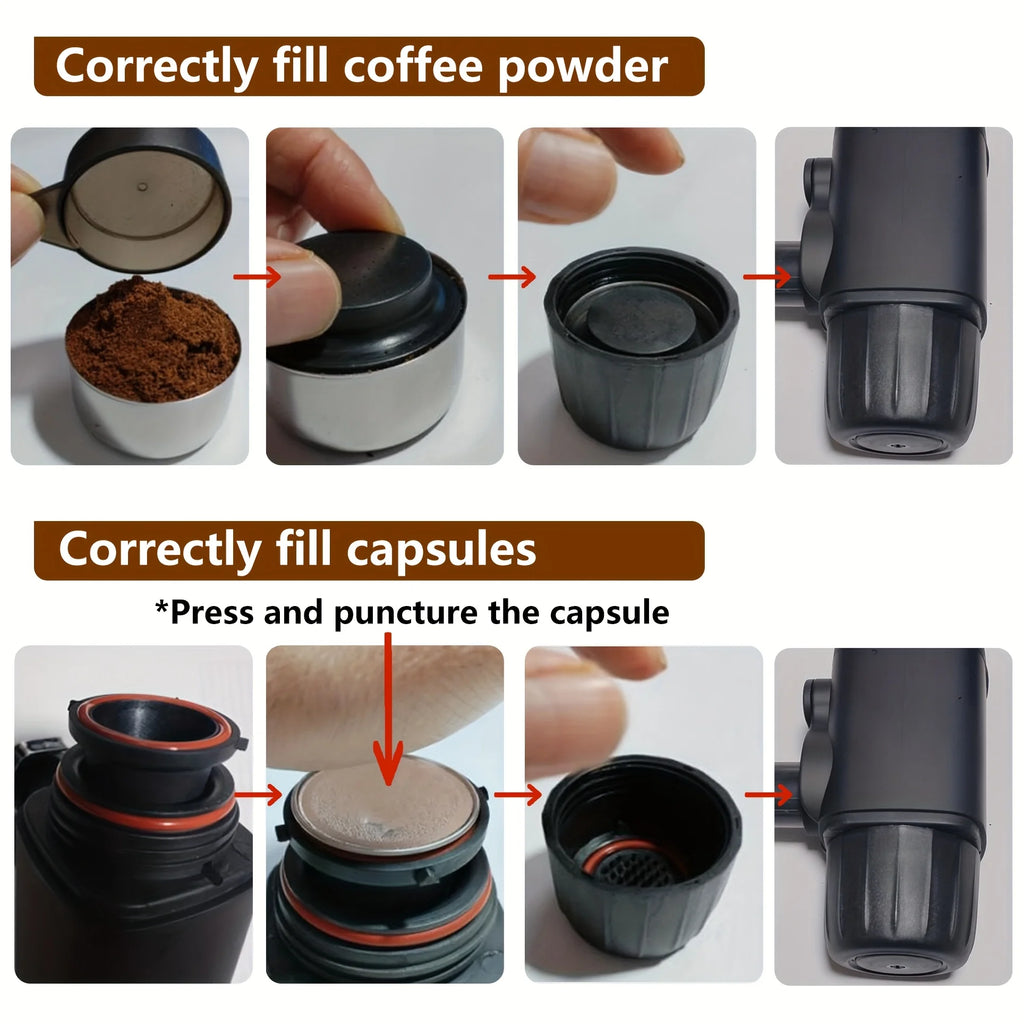 Correctly fill coffee powder

Correctly fill capsules

*Press and puncture the capsule