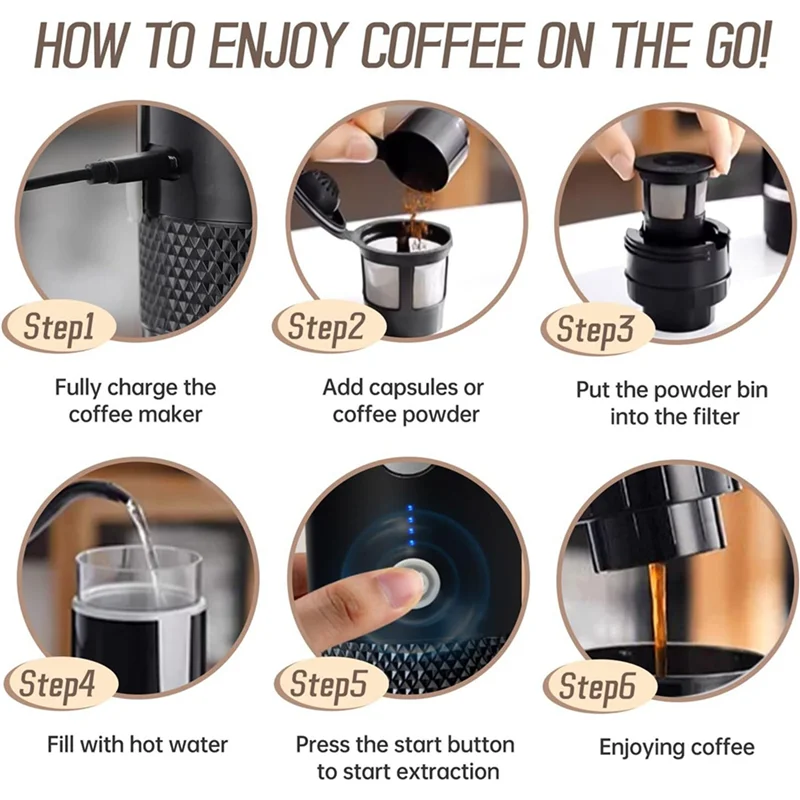 HOW TO ENJOY COFFEE ON THE GO!

Step1

Fully charge the coffee maker

Step2

Add capsules or coffee powder

Step3

Put the powder bin into the filter

Step4

Fill with hot water

Step5

Press the start button to start extraction

Step6

Enjoying coffee