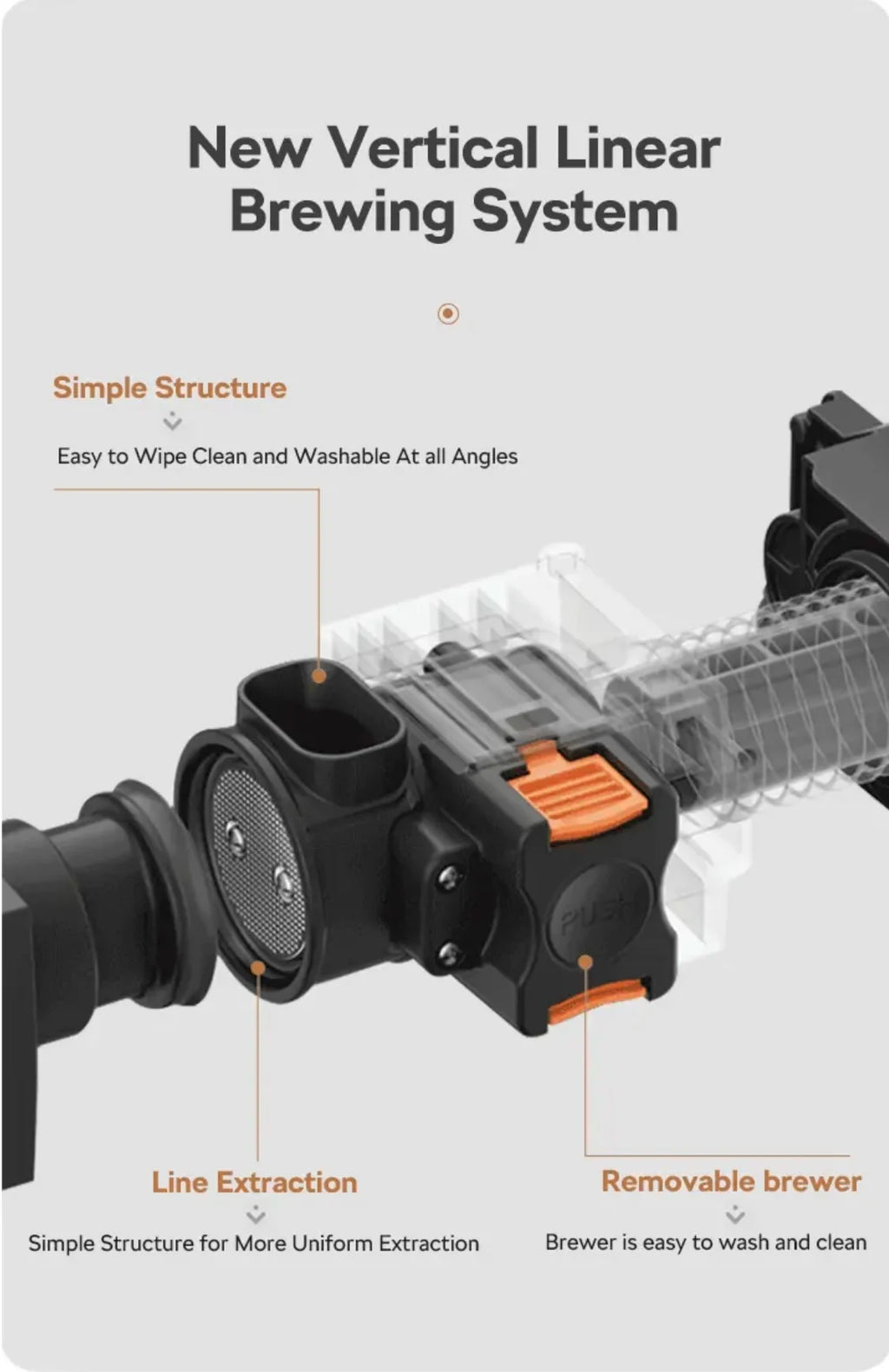 New Vertical Linear Brewing System

Simple Structure

Easy to Wipe Clean and Washable At all Angles

PUSH

Line Extraction

Simple Structure for More Uniform Extraction

Removable brewer

Brewer is easy to wash and clean